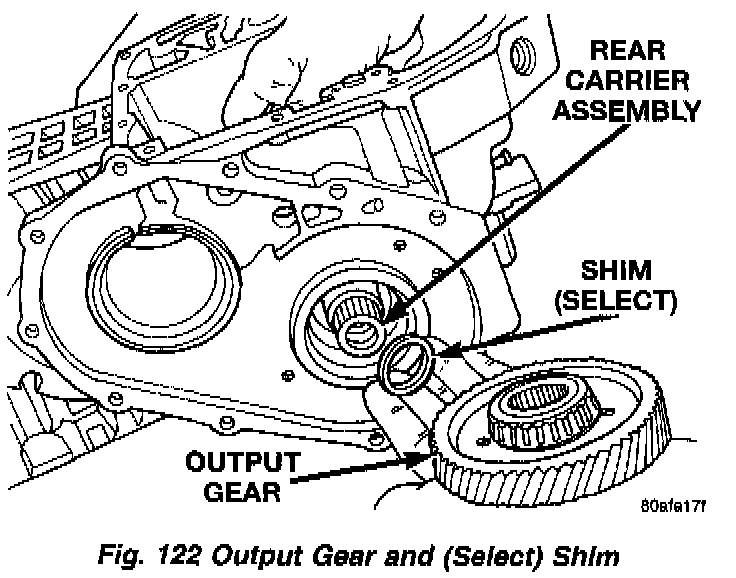 REAR CARRIER ASSEMBLY

SHIM (SELECT)

OUTPUT GEAR

80afe17f

Fig. 122 Output Gear and (Select) Shim