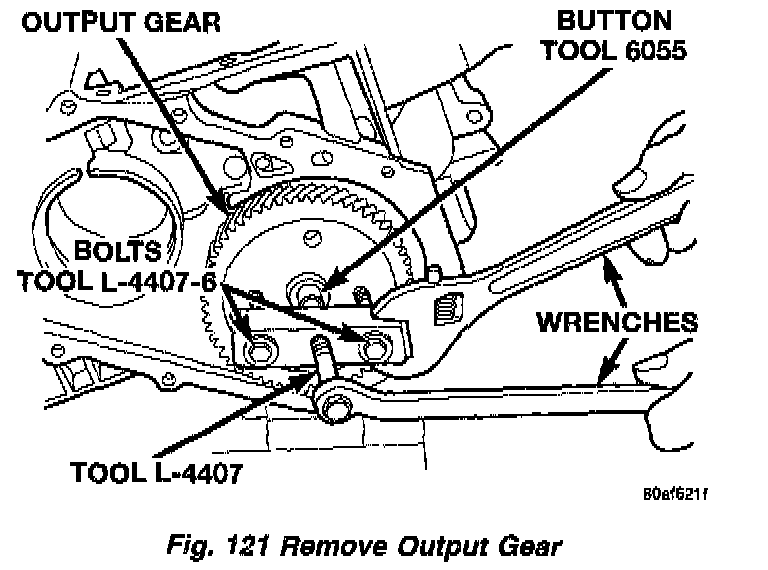 OUTPUT GEAR

BUTTON
TOOL 6055

BOLTS
TOOL L-4407-6

WRENCHES

TOOL L-4407

80af621f

Fig. 121 Remove Output Gear