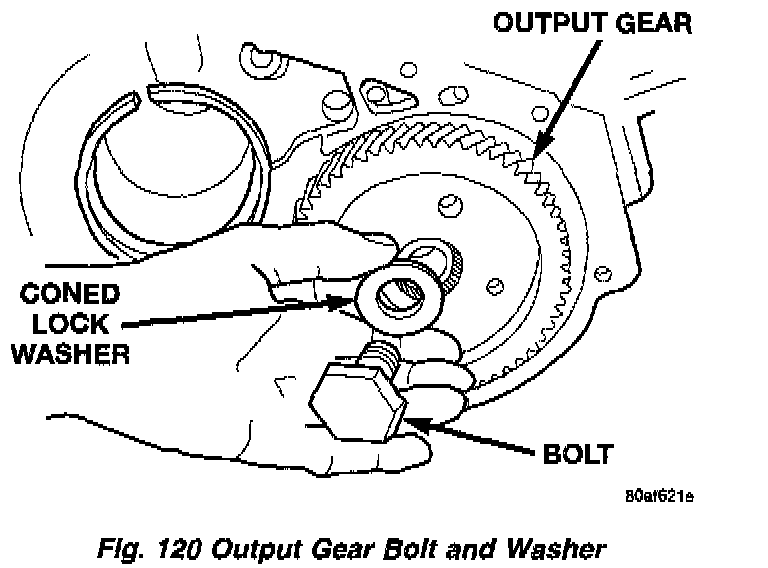 OUTPUT GEAR

CONED LOCK WASHER

BOLT

80af621e

Fig. 120 Output Gear Bolt and Washer