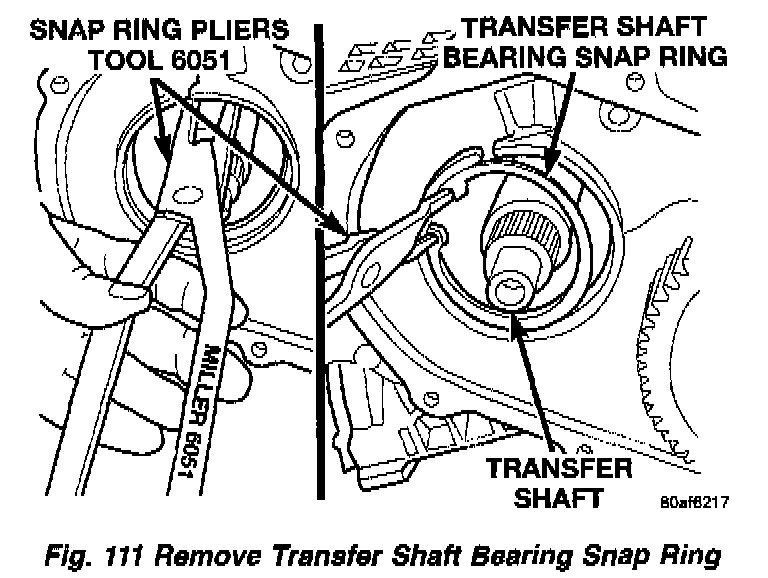 SNAP RING PLIERS TOOL 6051

TRANSFER SHAFT BEARING SNAP RING

MILLER 6051

TRANSFER SHAFT

80af6217

Fig. 111 Remove Transfer Shaft Bearing Snap Ring