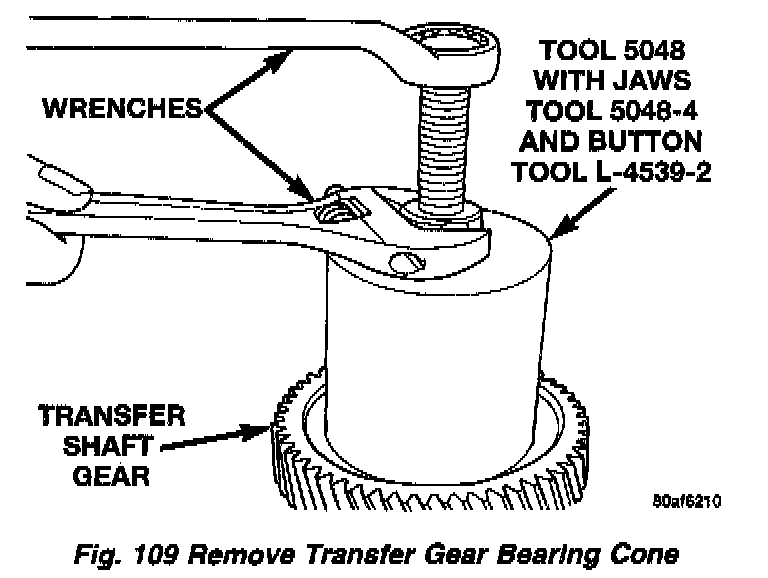 WRENCHES

TOOL 5048 WITH JAWS TOOL 5048-4 AND BUTTON TOOL L-4539-2

TRANSFER SHAFT GEAR

80af6210

Fig. 109 Remove Transfer Gear Bearing Cone