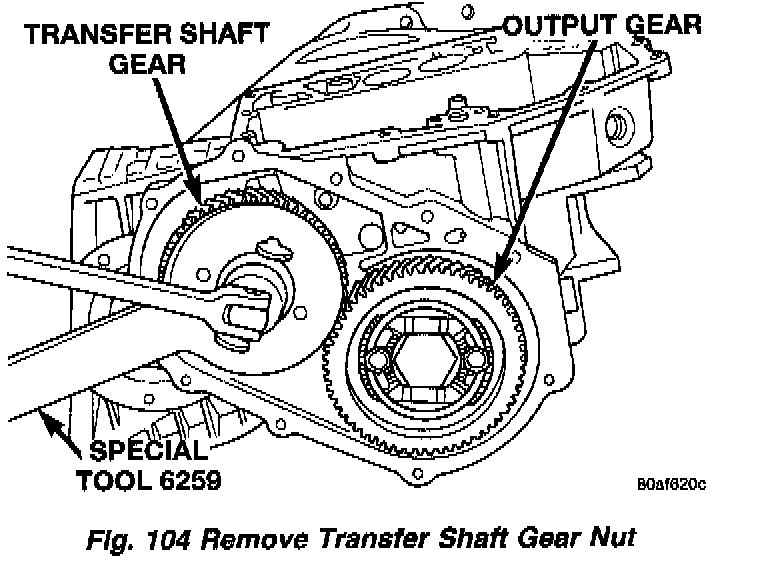 TRANSFER SHAFT GEAR

OUTPUT GEAR

SPECIAL TOOL 6259

80af620c

Fig. 104 Remove Transfer Shaft Gear Nut