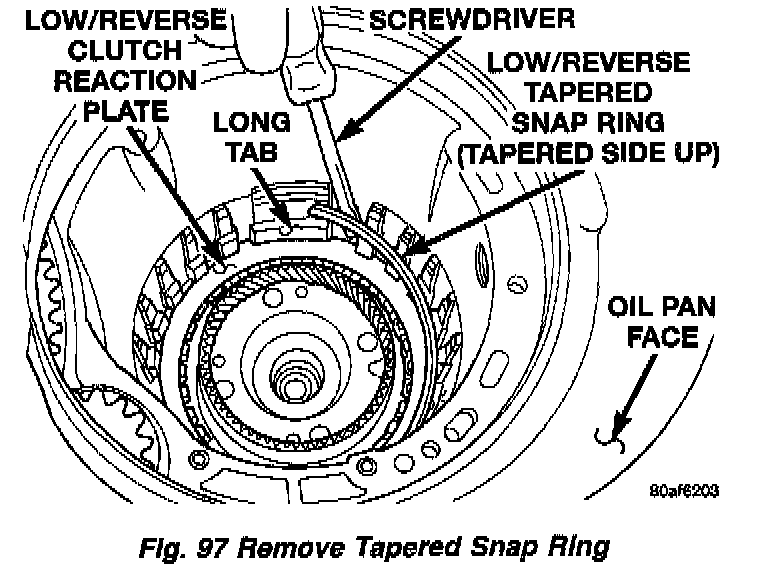 LOW/REVERSE CLUTCH REACTION PLATE

SCREWDRIVER

LOW/REVERSE TAPERED SNAP RING (TAPERED SIDE UP)

LONG TAB

OIL PAN FACE

80af6203

Fig. 97 Remove Tapered Snap Ring