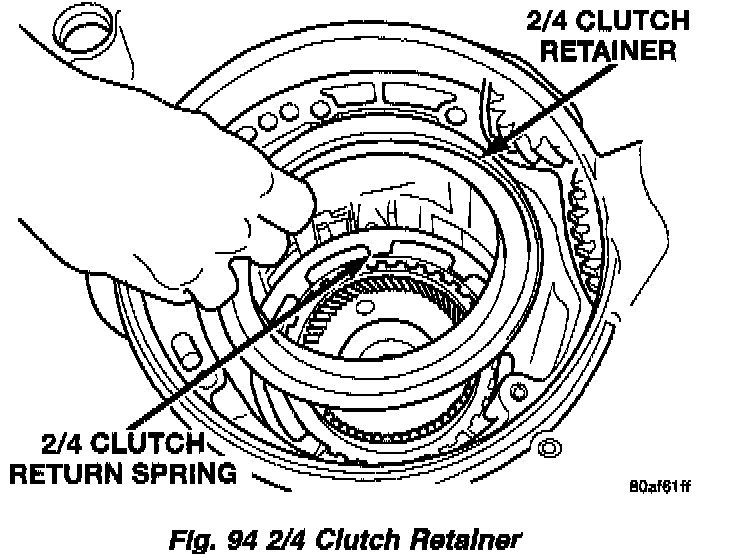 2/4 CLUTCH RETAINER

2/4 CLUTCH RETURN SPRING

80af61ff

Fig. 94 2/4 Clutch Retainer