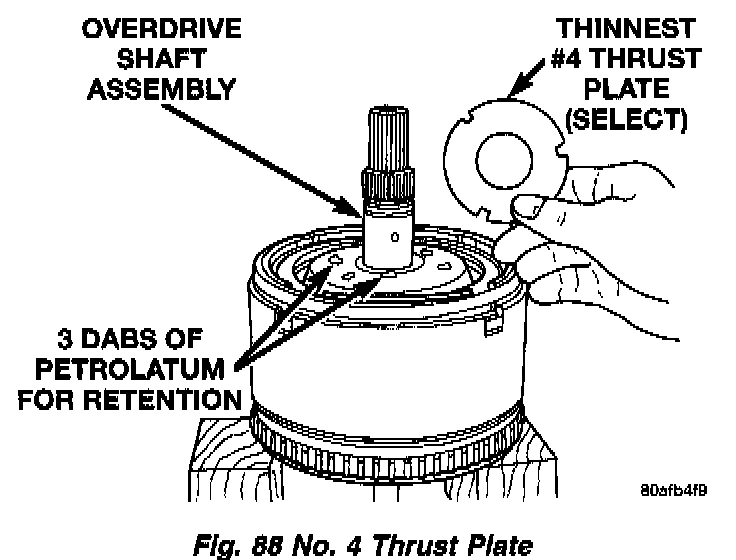 OVERDRIVE SHAFT ASSEMBLY

THINNEST #4 THRUST PLATE (SELECT)

3 DABS OF PETROLATUM FOR RETENTION

80afb4f9

Fig. 88 No. 4 Thrust Plate