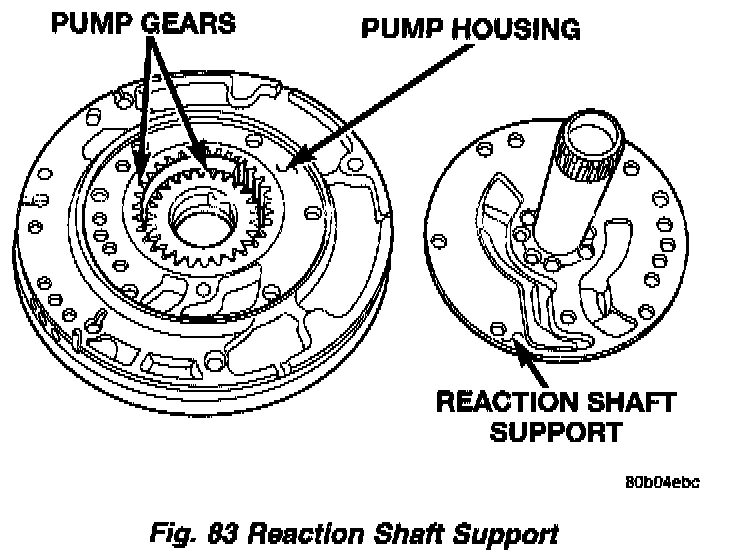 PUMP GEARS

PUMP HOUSING

REACTION SHAFT SUPPORT

80b04ebc

Fig. 83 Reaction Shaft Support