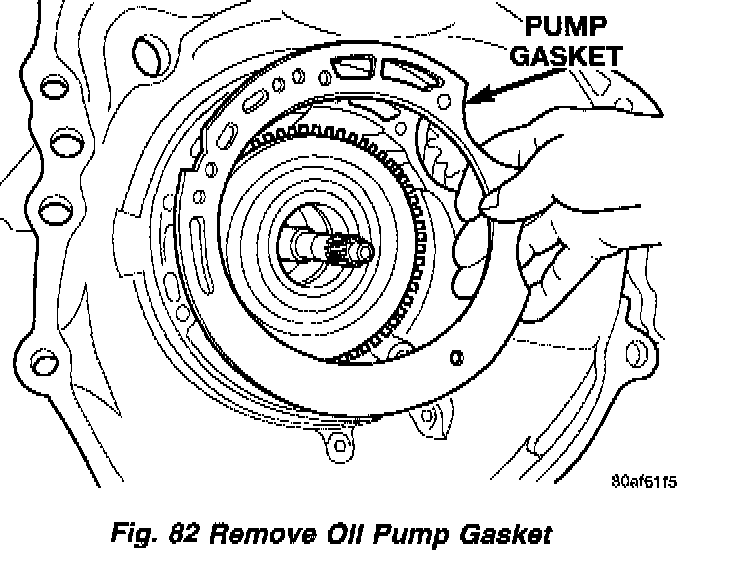 PUMP GASKET

80af61f5

Fig. 82 Remove Oil Pump Gasket