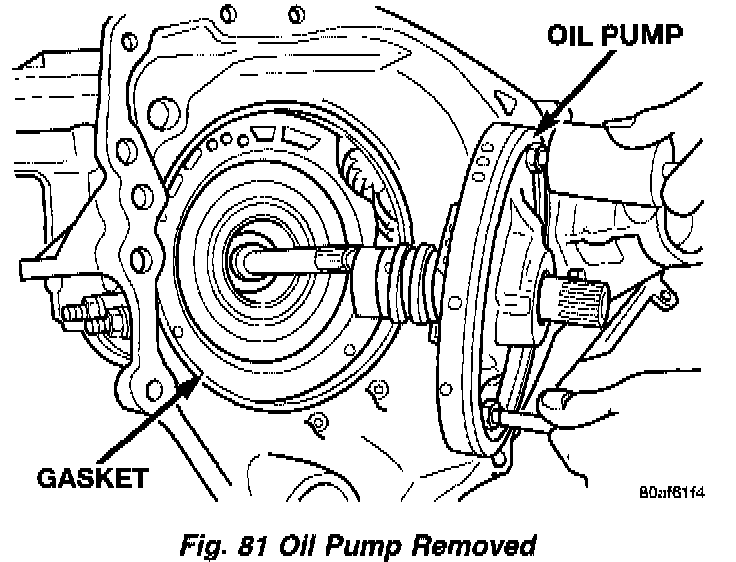 OIL PUMP

GASKET

80af61f4

Fig. 81 Oil Pump Removed