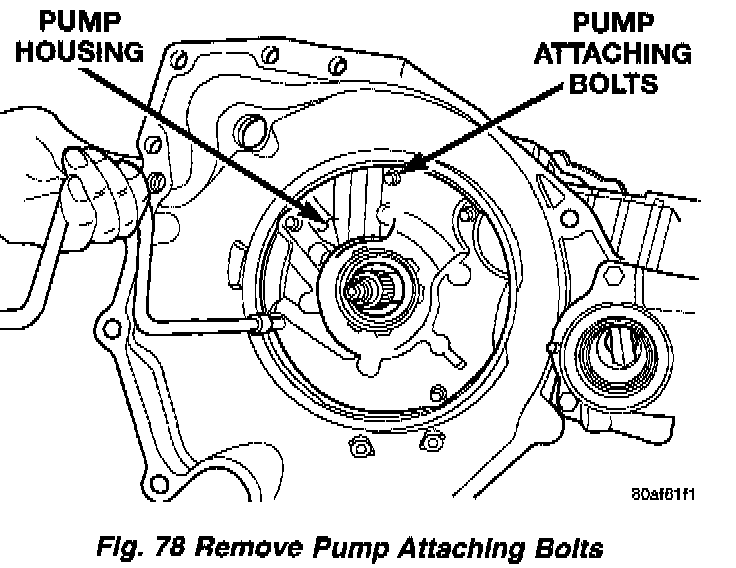 PUMP HOUSING

PUMP ATTACHING BOLTS

80af61f1

Fig. 78 Remove Pump Attaching Bolts