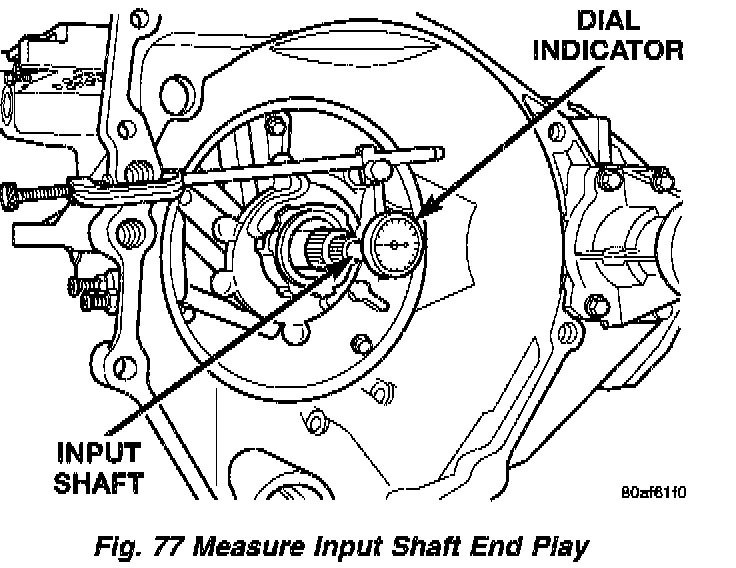 DIAL INDICATOR

INPUT SHAFT

80af61f0

Fig. 77 Measure Input Shaft End Play