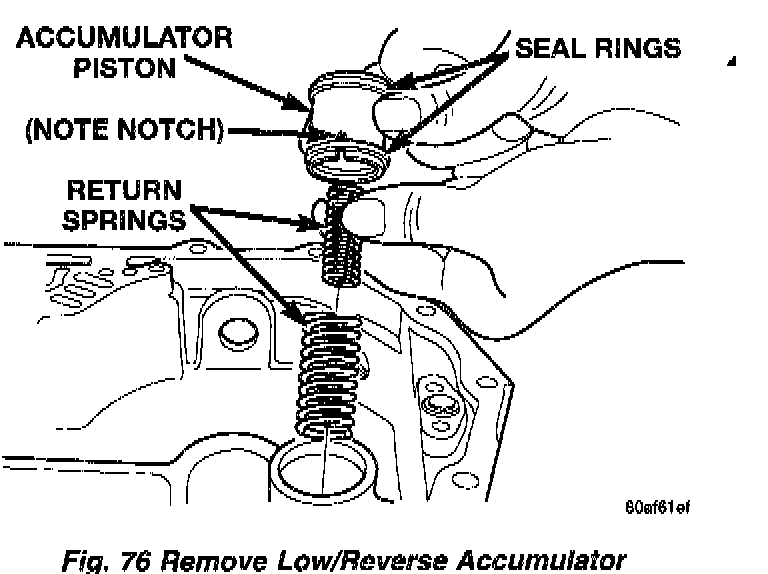 ACCUMULATOR PISTON

SEAL RINGS

(NOTE NOTCH)

RETURN SPRINGS

80af61ef

Fig. 76 Remove Low/Reverse Accumulator