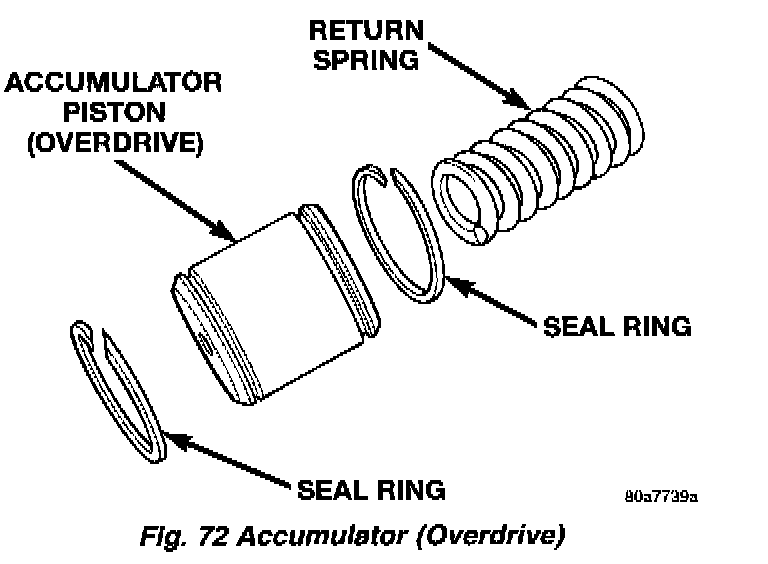 RETURN SPRING

ACCUMULATOR PISTON (OVERDRIVE)

SEAL RING

SEAL RING

80a7739a

Fig. 72 Accumulator (Overdrive)