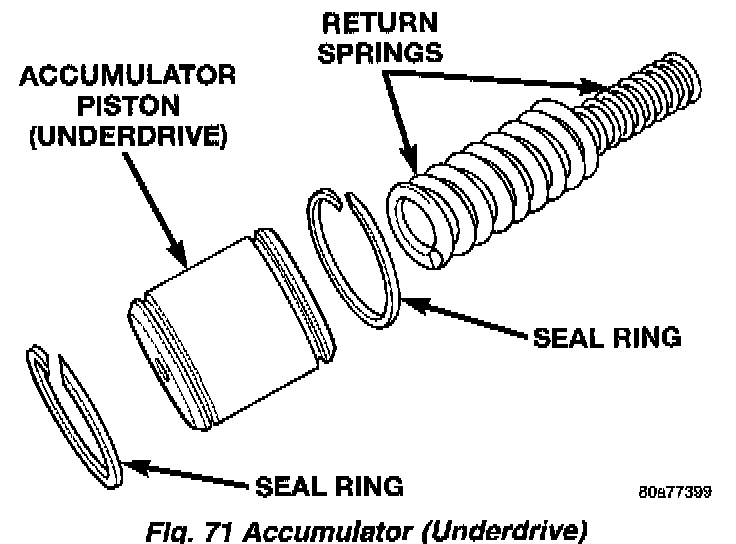 RETURN SPRINGS

ACCUMULATOR PISTON (UNDERDRIVE)

SEAL RING

SEAL RING

80a77399

Fig. 71 Accumulator (Underdrive)