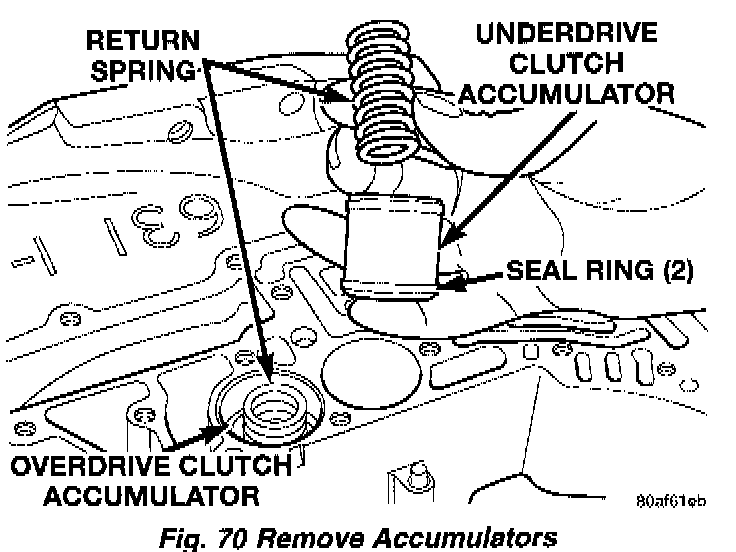 RETURN SPRING

UNDERDRIVE CLUTCH ACCUMULATOR

SEAL RING (2)

OVERDRIVE CLUTCH ACCUMULATOR

80af61eb

Fig. 70 Remove Accumulators