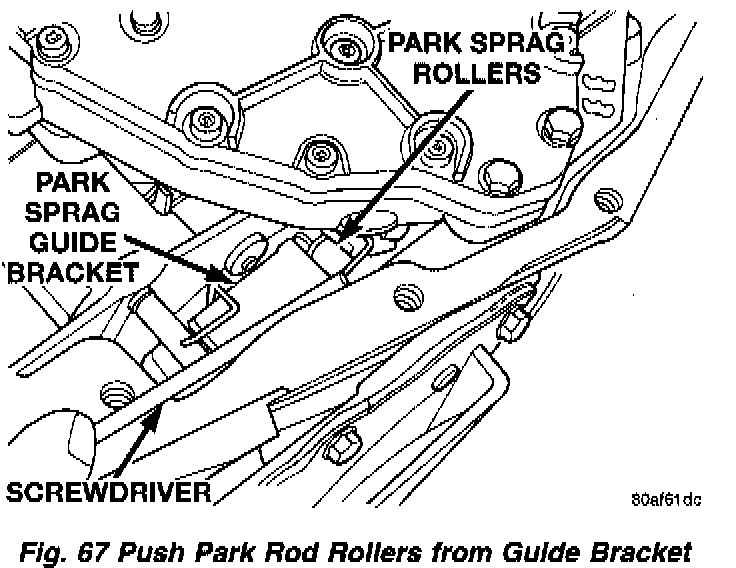 PARK SPRAG ROLLERS

PARK SPRAG GUIDE BRACKET

SCREWDRIVER

80af61dc

Fig. 67 Push Park Rod Rollers from Guide Bracket