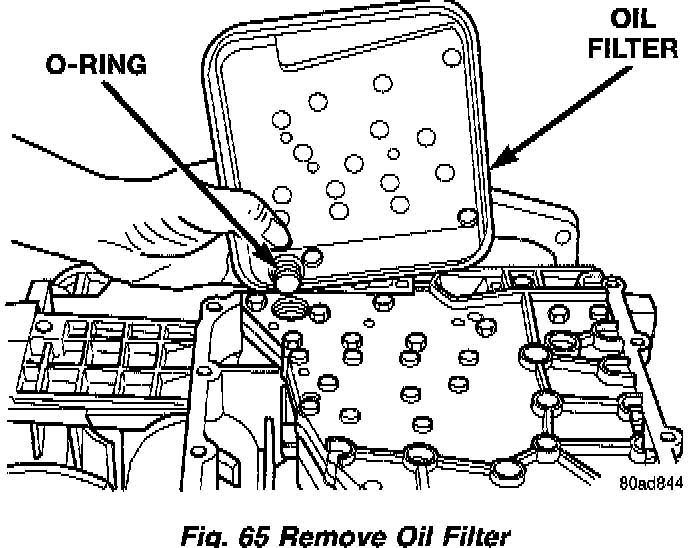 O-RING

OIL FILTER

80ad844

Fig. 65 Remove Oil Filter