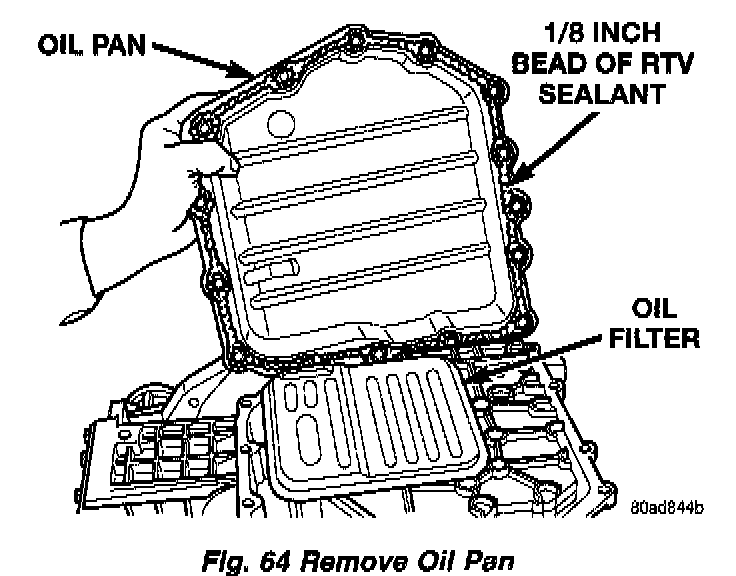 OIL PAN

1/8 INCH BEAD OF RTV SEALANT

OIL FILTER

80ad844b

Fig. 64 Remove Oil Pan