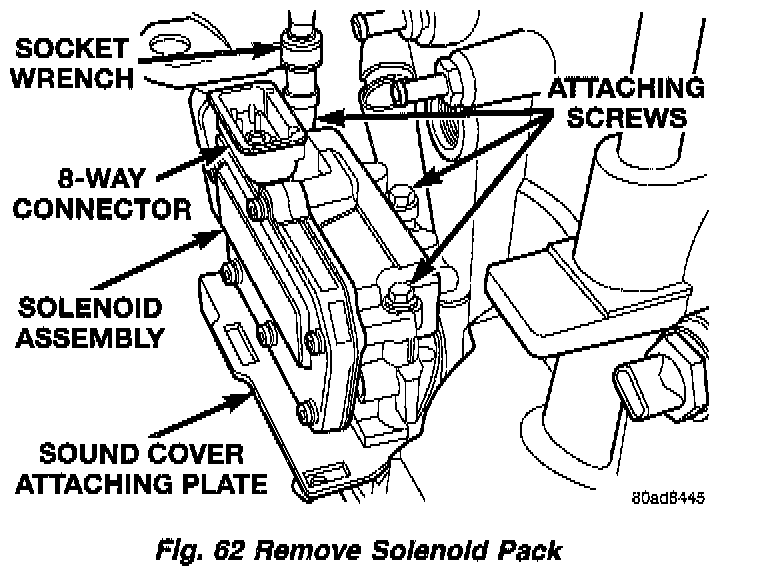 SOCKET WRENCH

ATTACHING SCREWS

8-WAY CONNECTOR

SOLENOID ASSEMBLY

SOUND COVER ATTACHING PLATE

80ad8445

Fig. 62 Remove Solenoid Pack