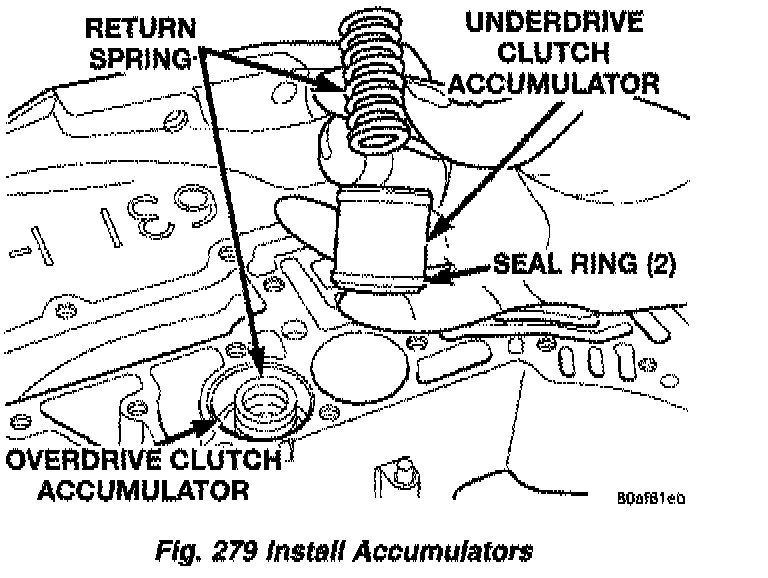 RETURN SPRING

UNDERDRIVE CLUTCH ACCUMULATOR

SEAL RING (2)

OVERDRIVE CLUTCH ACCUMULATOR

80af81eb

Fig. 279 Install Accumulators