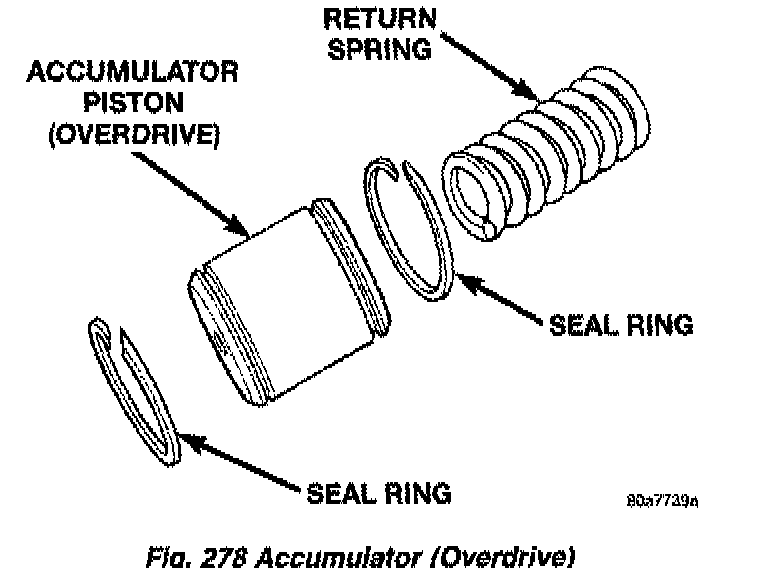 RETURN SPRING

ACCUMULATOR PISTON (OVERDRIVE)

SEAL RING

SEAL RING

80a7739a

Fig. 278 Accumulator (Overdrive)