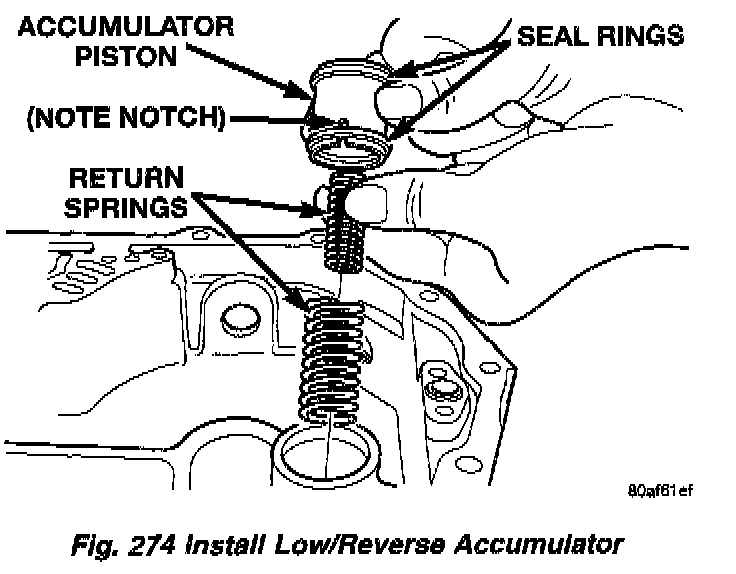 ACCUMULATOR PISTON

SEAL RINGS

(NOTE NOTCH)

RETURN SPRINGS

80af61ef

Fig. 274 Install Low/Reverse Accumulator