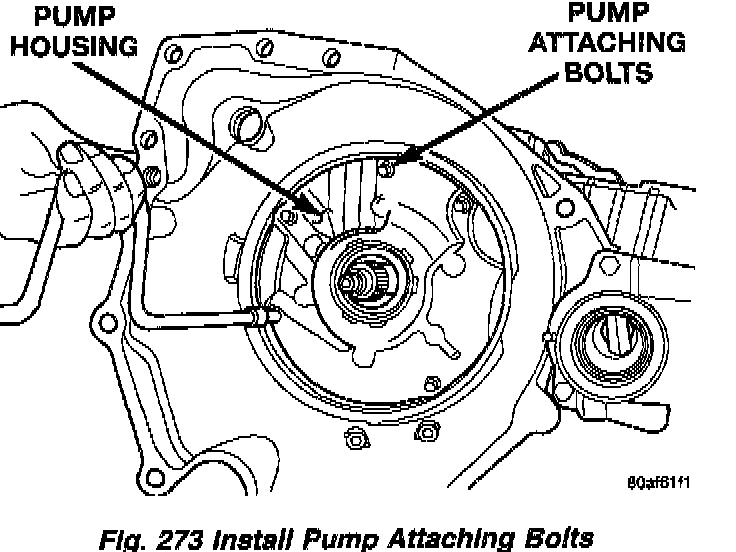 PUMP HOUSING

PUMP ATTACHING BOLTS

80af81f1

Fig. 273 Install Pump Attaching Bolts