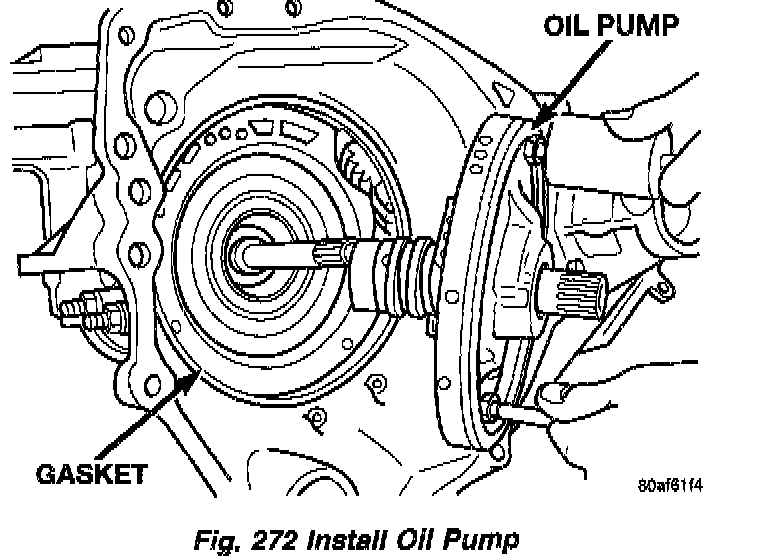 OIL PUMP

GASKET

80af61f4

Fig. 272 Install Oil Pump