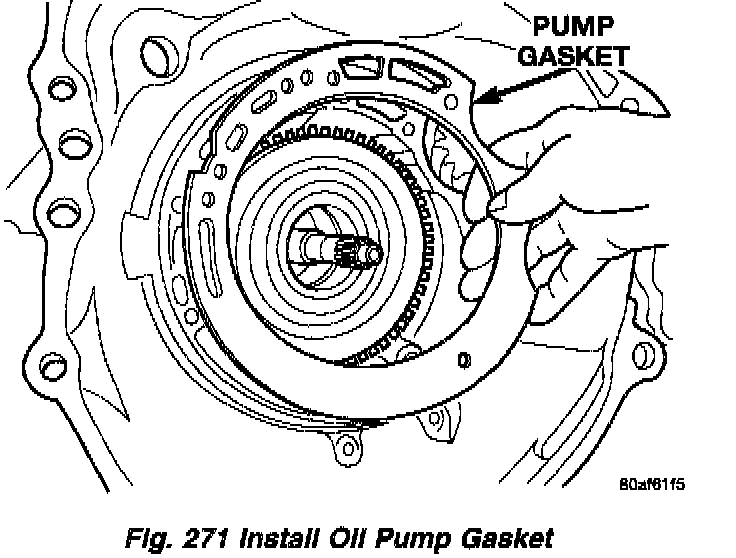 PUMP GASKET

80af61f5

Fig. 271 Install Oil Pump Gasket