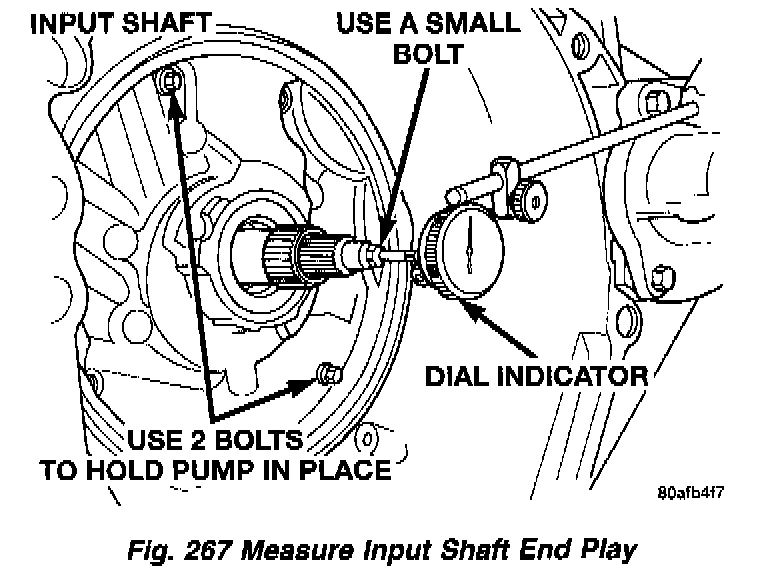 INPUT SHAFT

USE A SMALL BOLT

DIAL INDICATOR

USE 2 BOLTS TO HOLD PUMP IN PLACE

80afb4f7

Fig. 267 Measure Input Shaft End Play