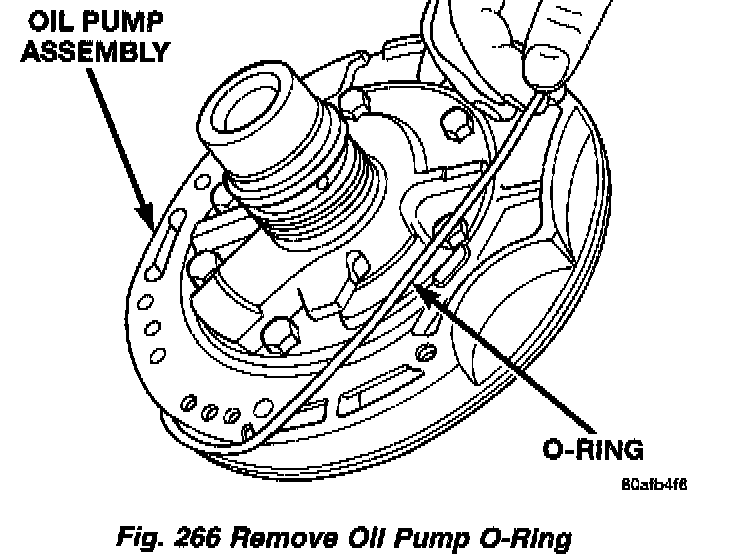 OIL PUMP ASSEMBLY

O-RING

80afb4f6

Fig. 266 Remove Oil Pump O-Ring