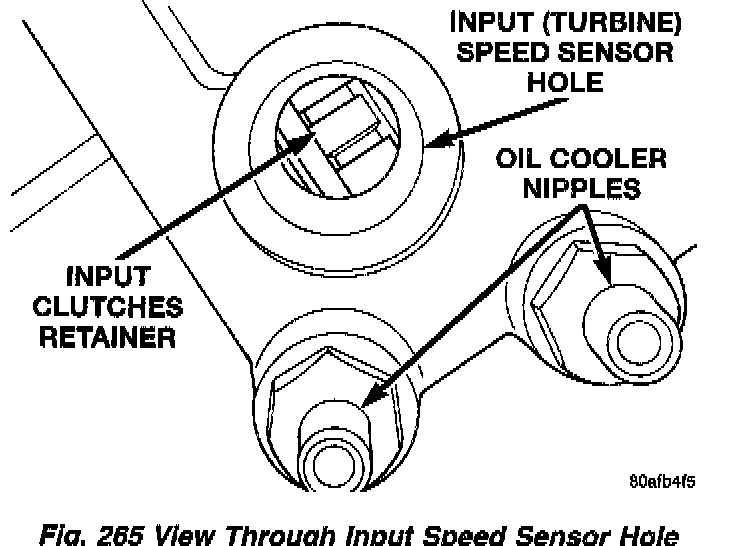 INPUT (TURBINE) SPEED SENSOR HOLE

OIL COOLER NIPPLES

INPUT CLUTCHES RETAINER

80afb4f5

Fig. 265 View Through Input Speed Sensor Hole