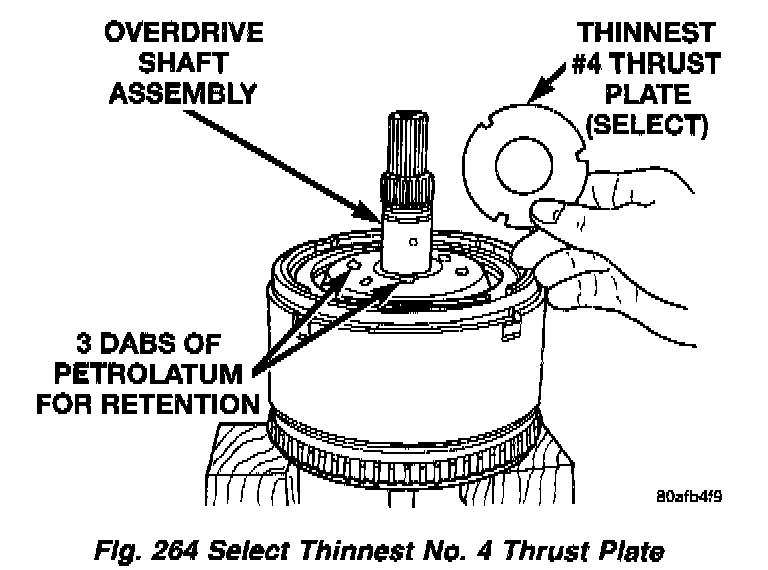 OVERDRIVE SHAFT ASSEMBLY

THINNEST #4 THRUST PLATE (SELECT)

3 DABS OF PETROLATUM FOR RETENTION

80afb4f9

Fig. 264 Select Thinnest No. 4 Thrust Plate