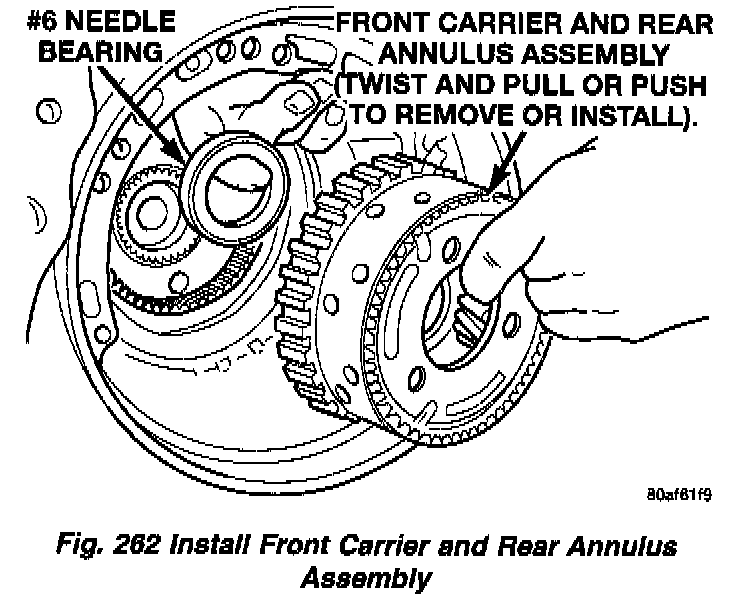 #6 NEEDLE BEARING

FRONT CARRIER AND REAR ANNULUS ASSEMBLY (TWIST AND PULL OR PUSH TO REMOVE OR INSTALL).

80af61f9

Fig. 262 Install Front Carrier and Rear Annulus Assembly