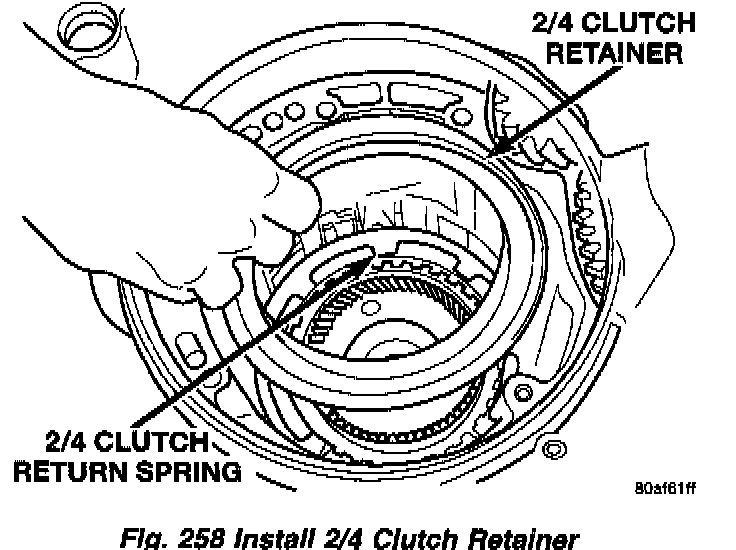 2/4 CLUTCH RETAINER

2/4 CLUTCH RETURN SPRING

80af61ff

Fig. 258 Install 2/4 Clutch Retainer