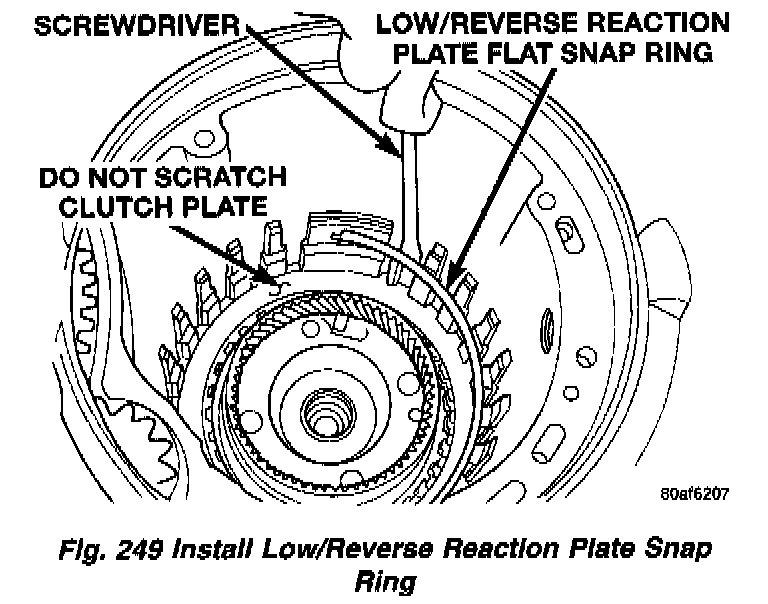 SCREWDRIVER

LOW/REVERSE REACTION PLATE FLAT SNAP RING

DO NOT SCRATCH CLUTCH PLATE

80af6207

Fig. 249 Install Low/Reverse Reaction Plate Snap Ring