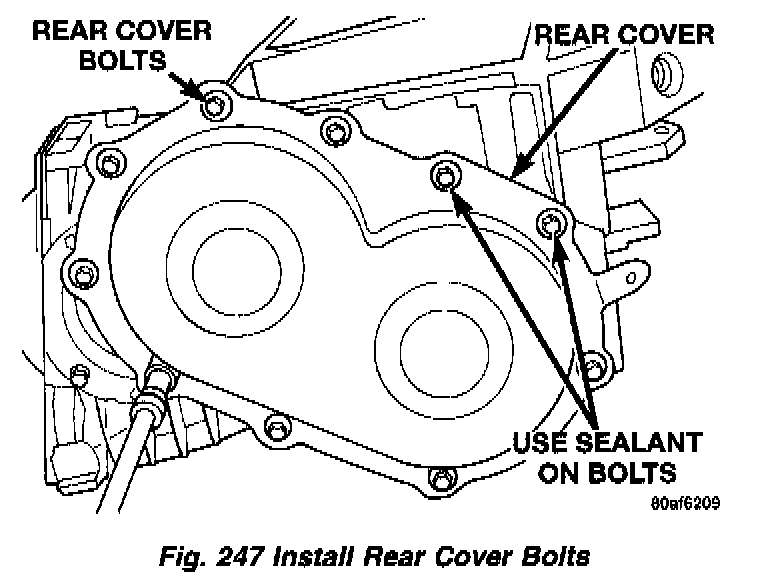 REAR COVER BOLTS

REAR COVER

USE SEALANT ON BOLTS

80af6209

Fig. 247 Install Rear Cover Bolts