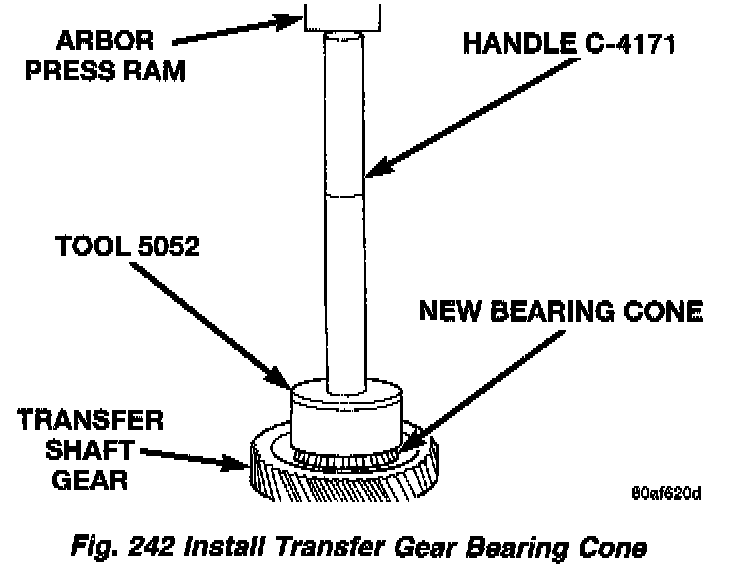 ARBOR PRESS RAM

HANDLE C-4171

TOOL 5052

NEW BEARING CONE

TRANSFER SHAFT GEAR

80af620d

Fig. 242 Install Transfer Gear Bearing Cone