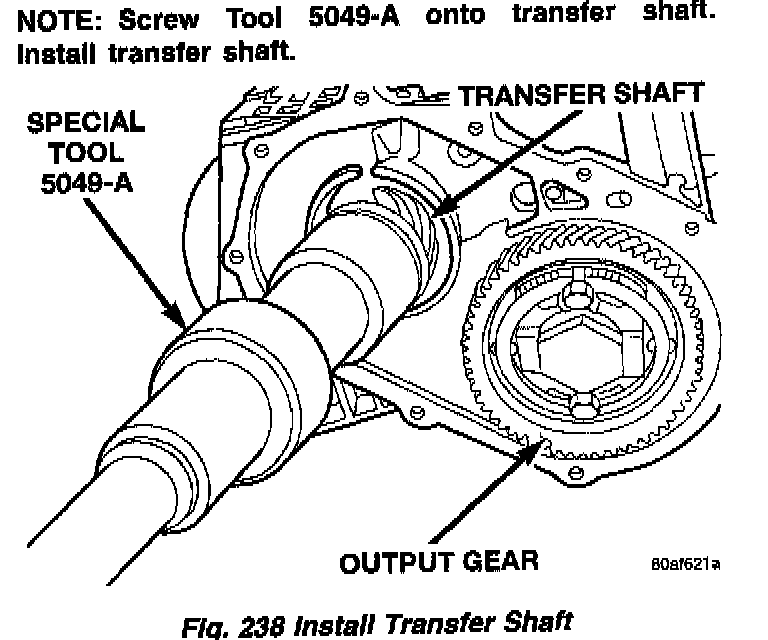 NOTE: Screw Tool 5049-A onto transfer shaft. Install transfer shaft.

TRANSFER SHAFT

SPECIAL TOOL 5049-A

OUTPUT GEAR

80af621a

Fig. 238 Install Transfer Shaft