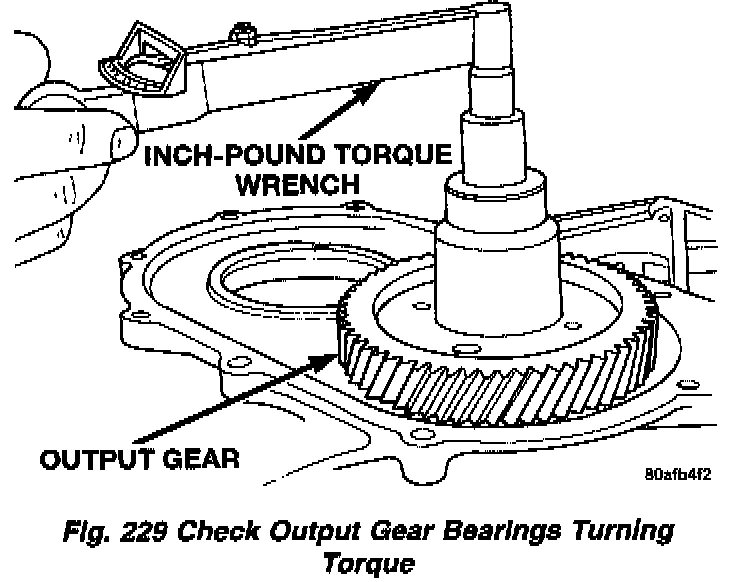 INCH-POUND TORQUE WRENCH

OUTPUT GEAR

80afb4f2

Fig. 229 Check Output Gear Bearings Turning Torque