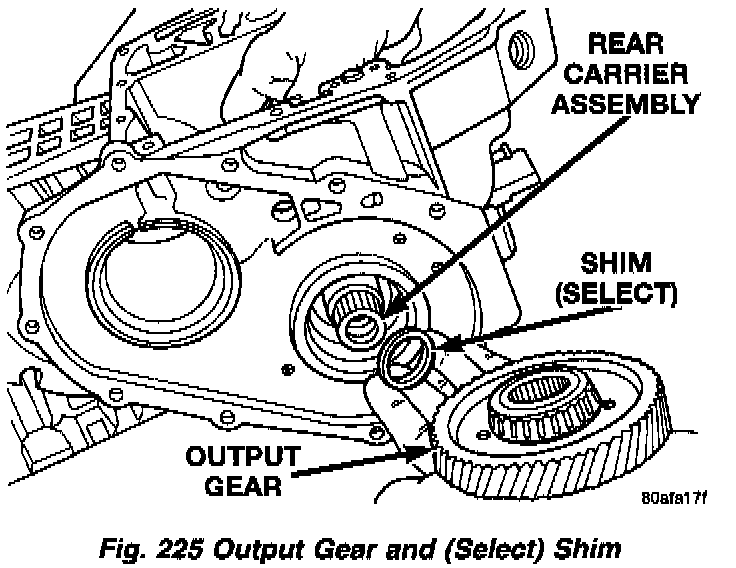 REAR CARRIER ASSEMBLY

SHIM (SELECT)

OUTPUT GEAR

80afa17f

Fig. 225 Output Gear and (Select) Shim