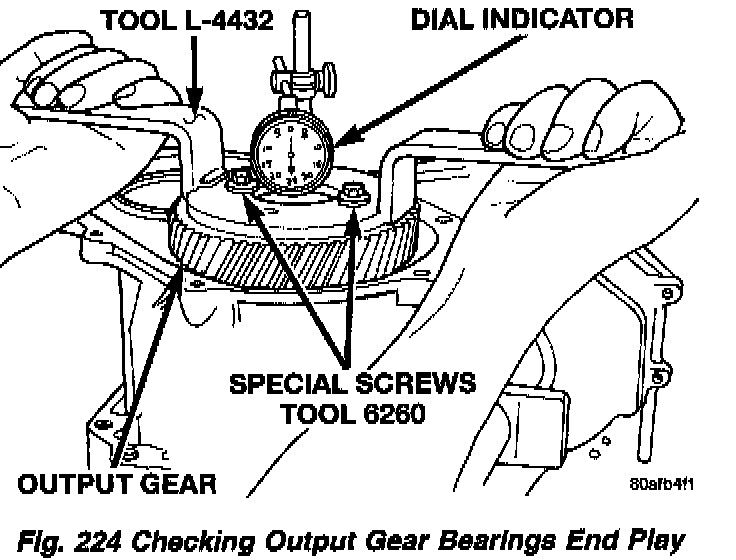 TOOL L-4432
DIAL INDICATOR
SPECIAL SCREWS
TOOL 6260
OUTPUT GEAR
80afb4f1

Fig. 224 Checking Output Gear Bearings End Play