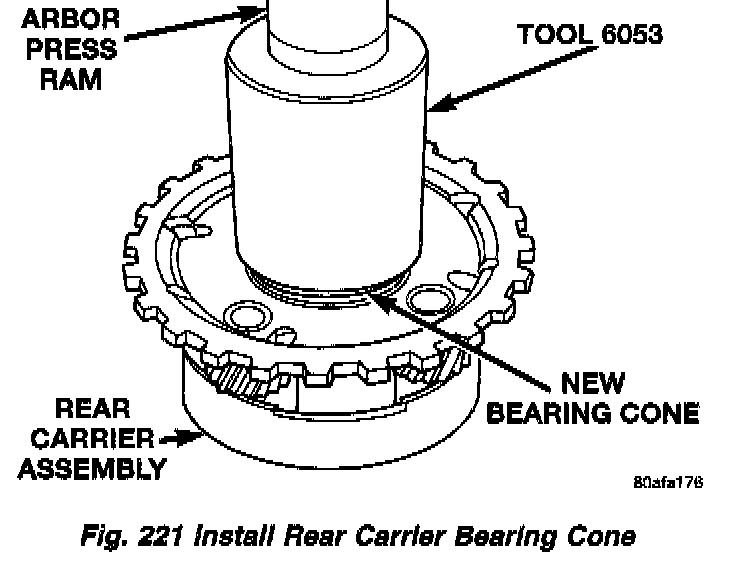 ARBOR PRESS RAM

TOOL 6053

NEW BEARING CONE

REAR CARRIER ASSEMBLY

80afa176

Fig. 221 Install Rear Carrier Bearing Cone