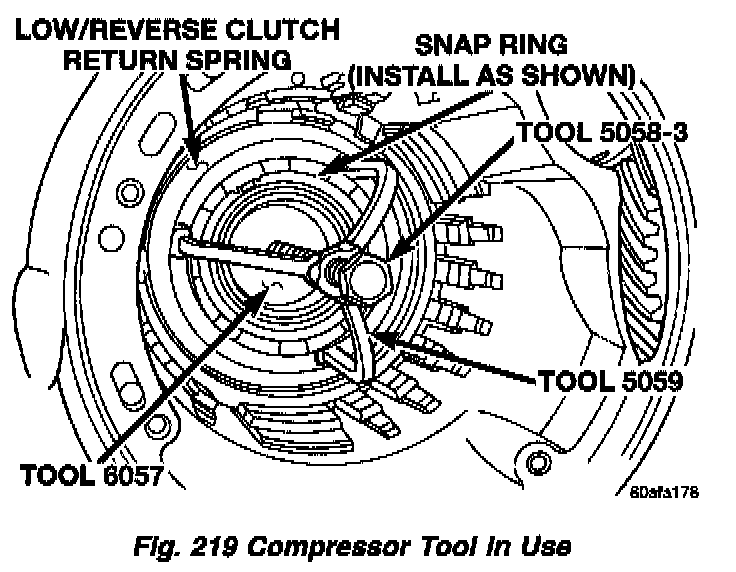 LOW/REVERSE CLUTCH RETURN SPRING

SNAP RING (INSTALL AS SHOWN)

TOOL 5058-3

TOOL 5059

TOOL 6057

80afa178

Fig. 219 Compressor Tool In Use