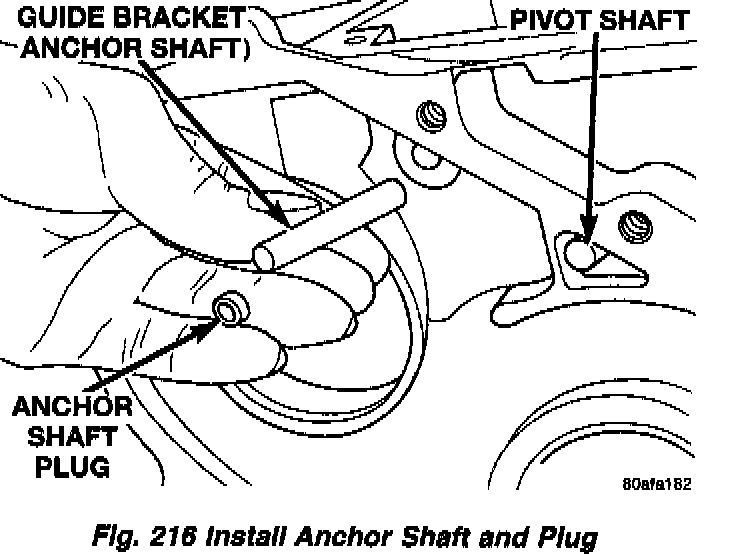 GUIDE BRACKET ANCHOR SHAFT)

PIVOT SHAFT

ANCHOR SHAFT PLUG

80afa182

Fig. 216 Install Anchor Shaft and Plug