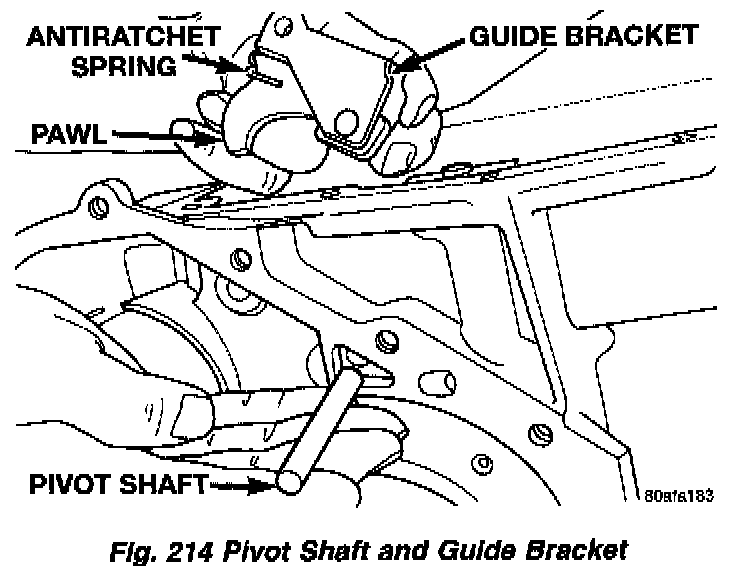 ANTIRATCHET SPRING

GUIDE BRACKET

PAWL

PIVOT SHAFT

80afa183

Fig. 214 Pivot Shaft and Guide Bracket