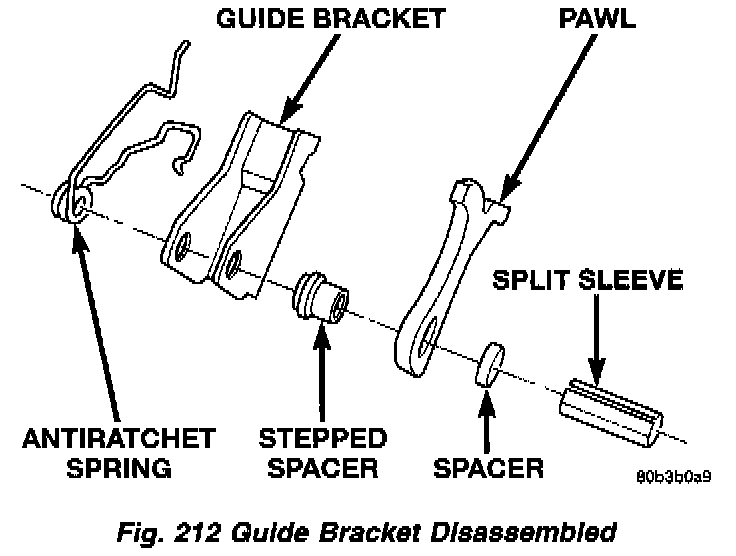 GUIDE BRACKET
PAWL
SPLIT SLEEVE
ANTIRATCHET SPRING
STEPPED SPACER
SPACER
80b3b0a9

Fig. 212 Guide Bracket Disassembled