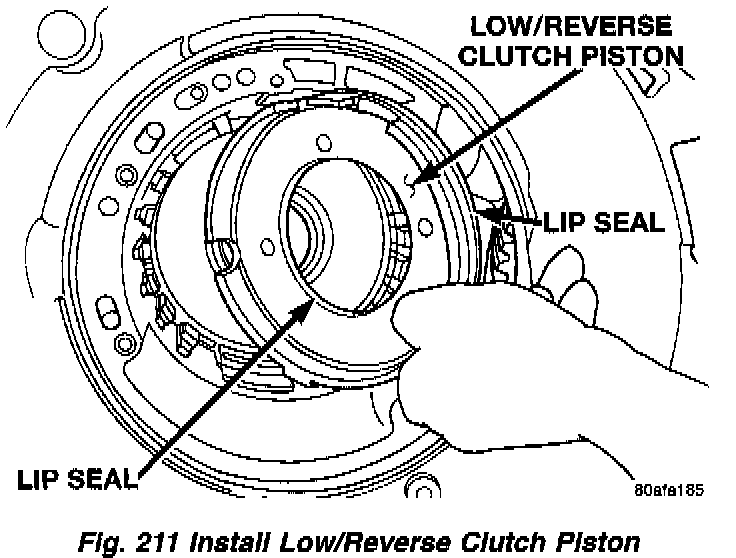 LOW/REVERSE CLUTCH PISTON

LIP SEAL

LIP SEAL

80afe185

Fig. 211 Install Low/Reverse Clutch Piston