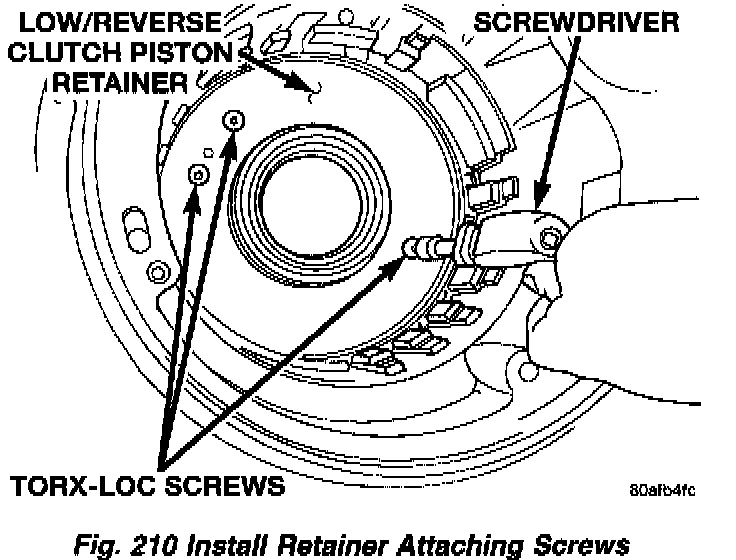 LOW/REVERSE CLUTCH PISTON RETAINER

SCREWDRIVER

TORX-LOC SCREWS

80afb4fc

Fig. 210 Install Retainer Attaching Screws