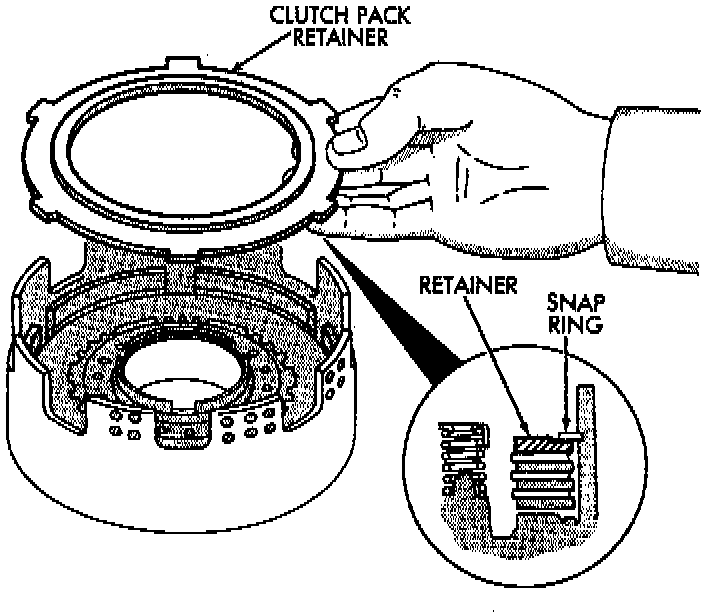 CLUTCH PACK
RETAINER

RETAINER

SNAP
RING