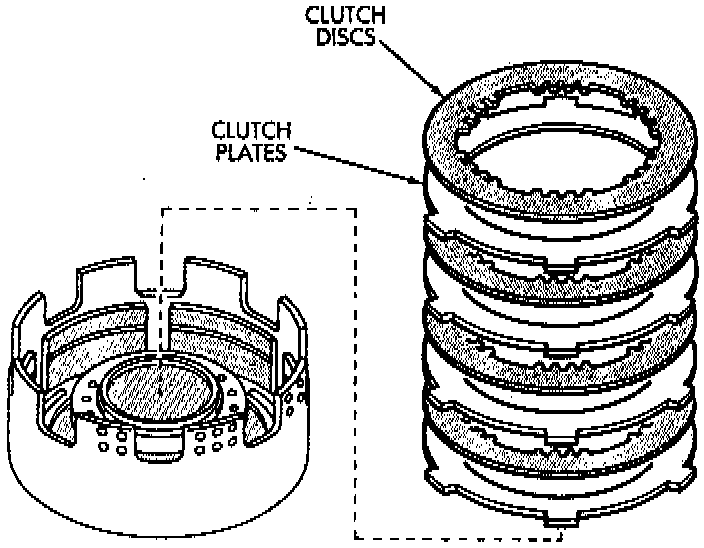 CLUTCH DISCS

CLUTCH PLATES